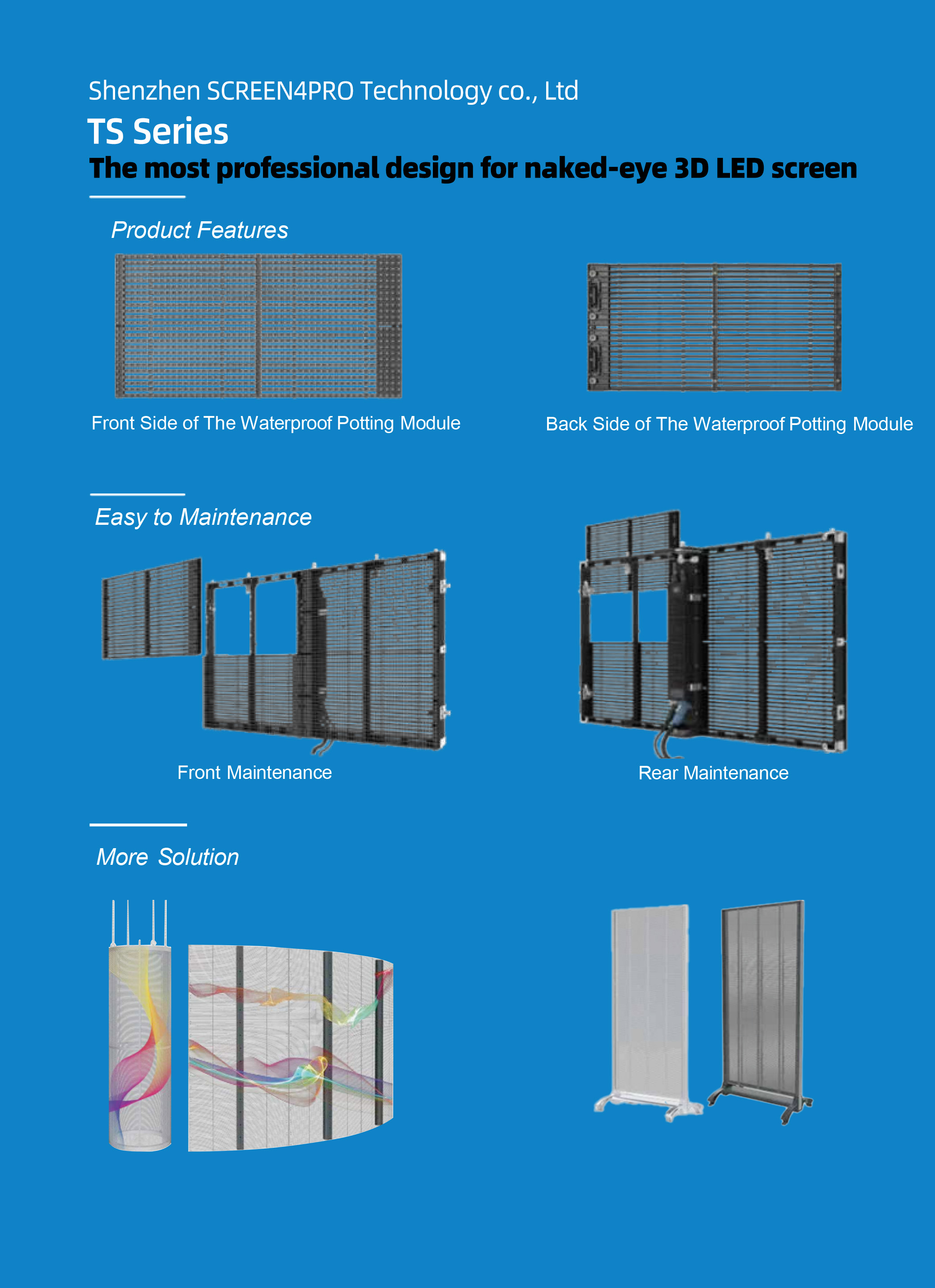 Shenzhen SCREEN4PRO Technology co., Ltd

TS Series

The most professional design for naked-eye 3D LED screen

Product Features

Front Side of The Waterproof Potting Module

Back Side of The Waterproof Potting Module

Easy to Maintenance

Front Maintenance

Rear Maintenance

More Solution